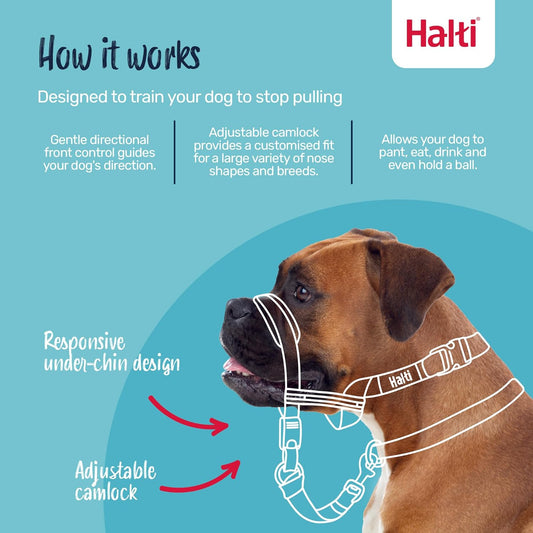 Halti®

How it works

Designed to train your dog to stop pulling

Gentle directional front control guides your dog's direction.

Adjustable camlock provides a customised fit for a large variety of nose shapes and breeds.

Allows your dog to pant, eat, drink and even hold a ball.

Responsive under-chin design

Adjustable camlock

Halti