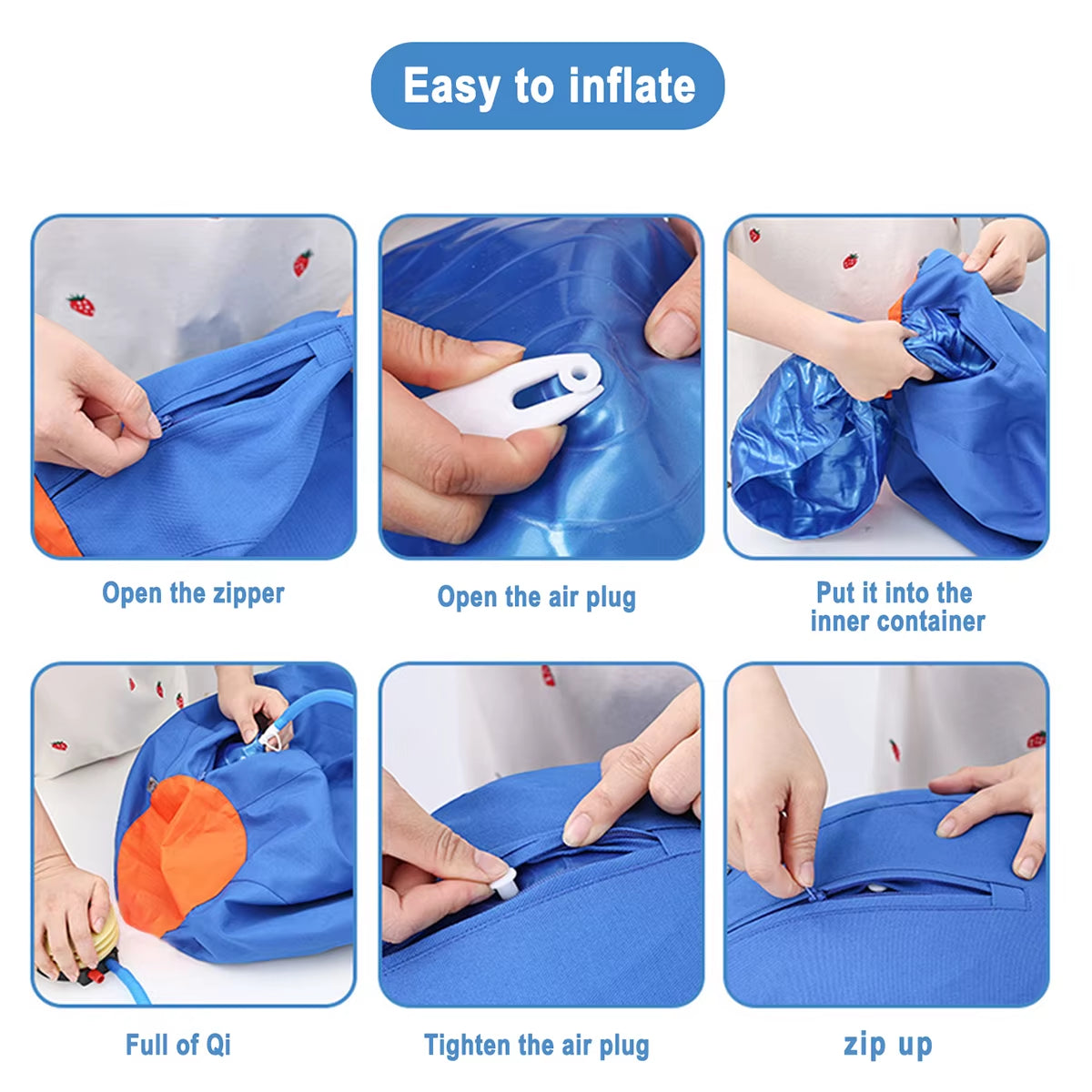 Easy to inflate

Open the zipper

Open the air plug

Put it into the inner container

Full of Qi

Tighten the air plug

zip up